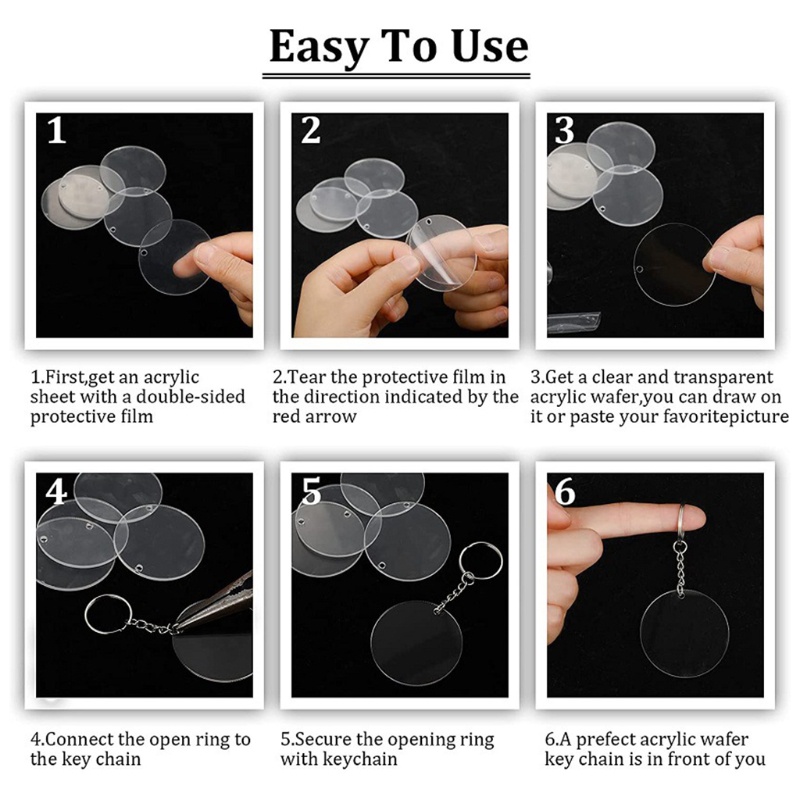 Easy To Use

1

2

3

1.First,get an acrylic sheet with a double-sided protective film

2.Tear the protective film in the direction indicated by the red arrow

3.Get a clear and transparent acrylic wafer,you can draw on it or paste your favoritepicture

4

5

6

4.Connect the open ring to the key chain

5.Secure the opening ring with keychain

6.A prefect acrylic wafer key chain is in front of you